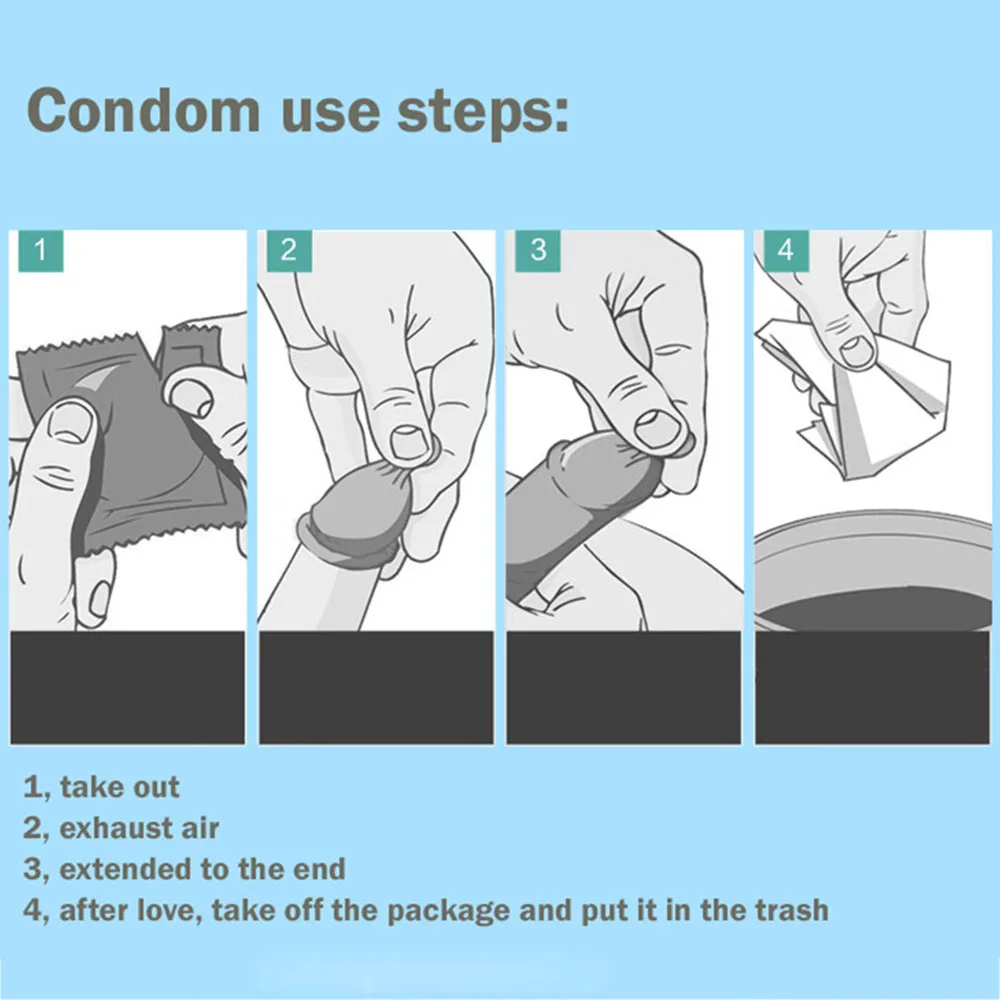 Condom use steps:

1

2

3

4

1, take out
2, exhaust air
3, extended to the end
4, after love, take off the package and put it in the trash